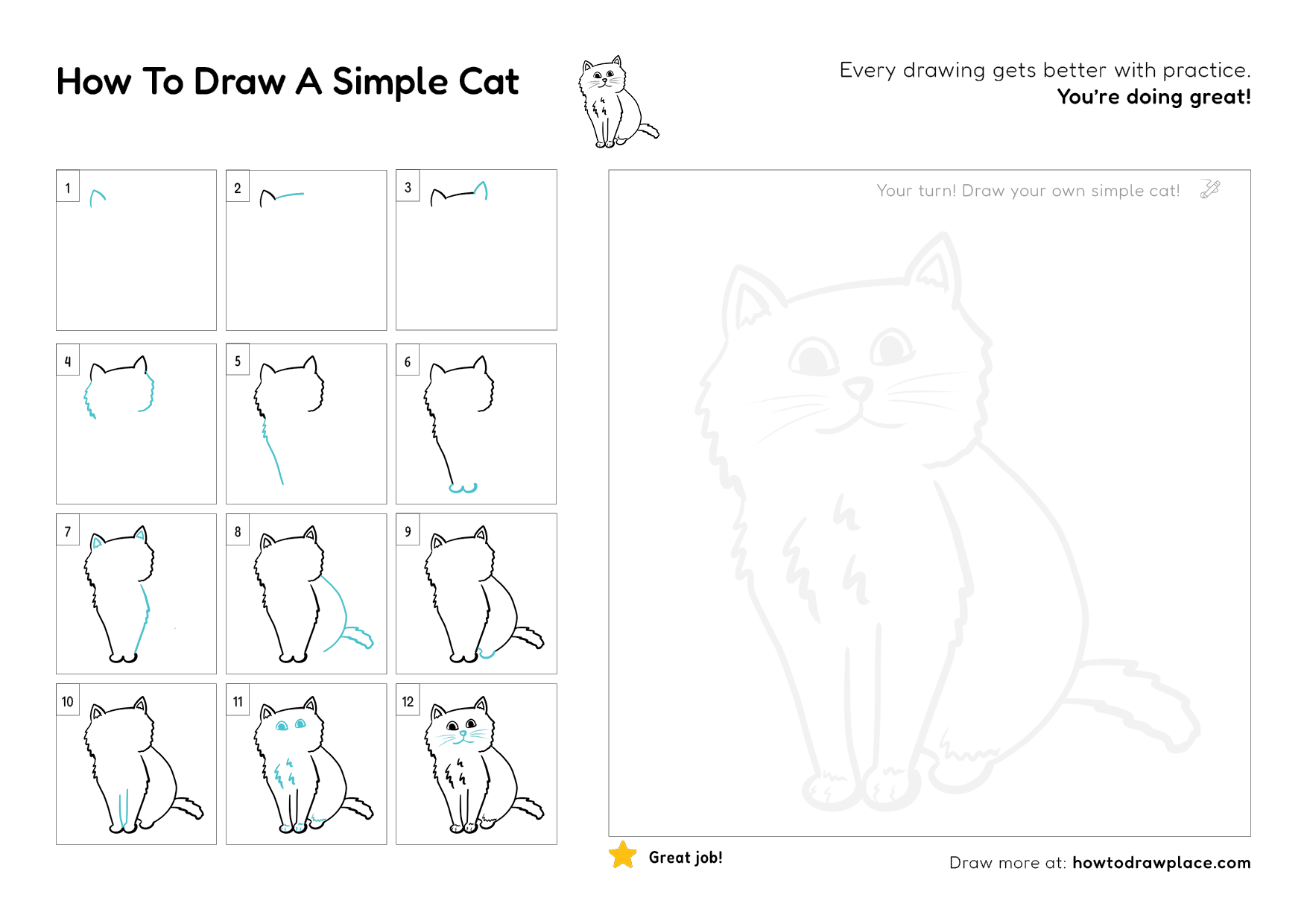 How To Draw A Simple Cat

Every drawing gets better with practice.
You're doing great!

1

2

3

4

5

6

7

8

9

10

11

12

Your turn! Draw your own simple cat!

Great job!

Draw more at: howtodrawplace.com